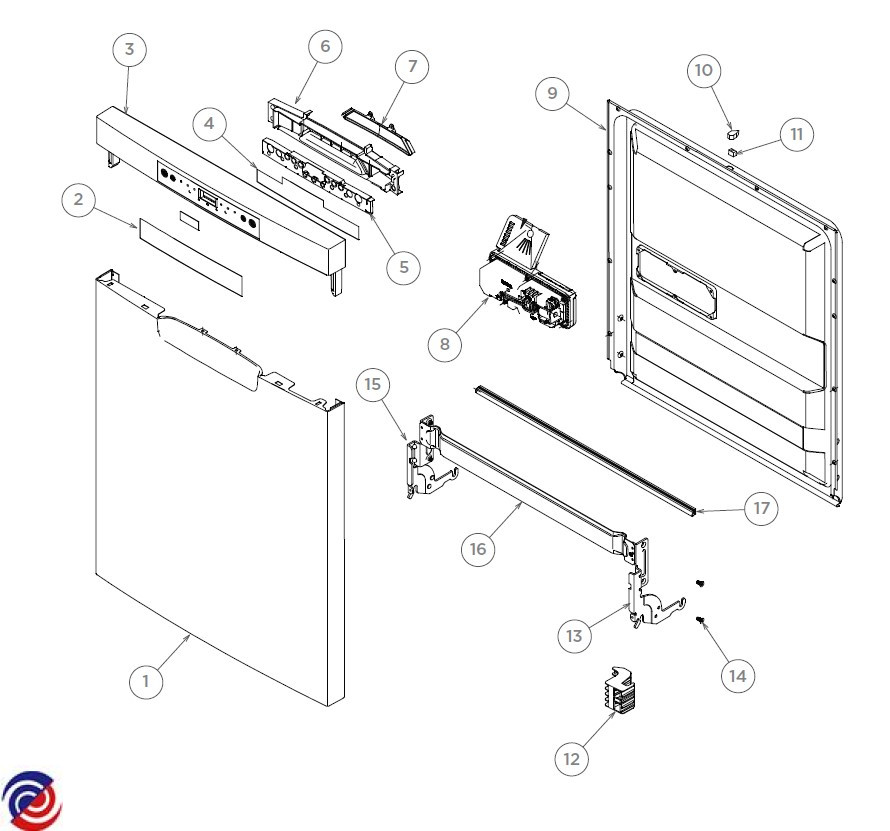 3
6
7
10
9
11
4
2
5
8
15
17
16
13
14
1
12